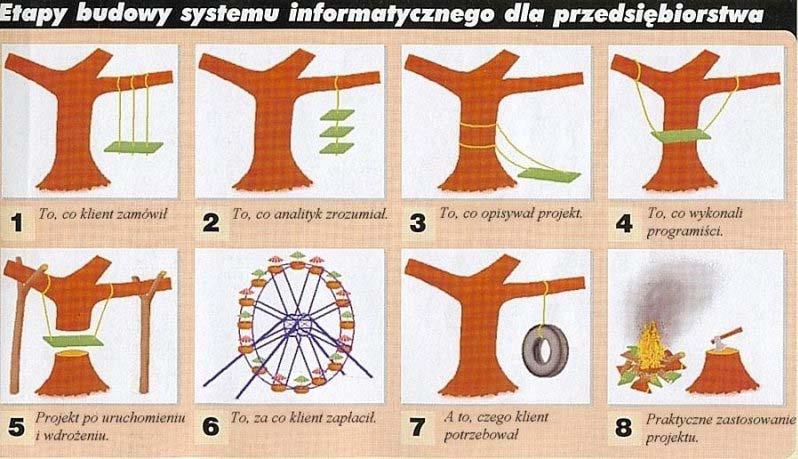 Etapy budowy systemu informatycznego dla przedsiębiorstwa

1 To, co klient zamówił

2 To, co analityk zrozumiał.

3 To, co opisywał projekt.

4 To, co wykonali programiści.

5 Projekt po uruchomieniu i wdrożeniu.

6 To, za co klient zapłacił.

7 A to, czego klient potrzebował

8 Praktyczne zastosowanie projektu.